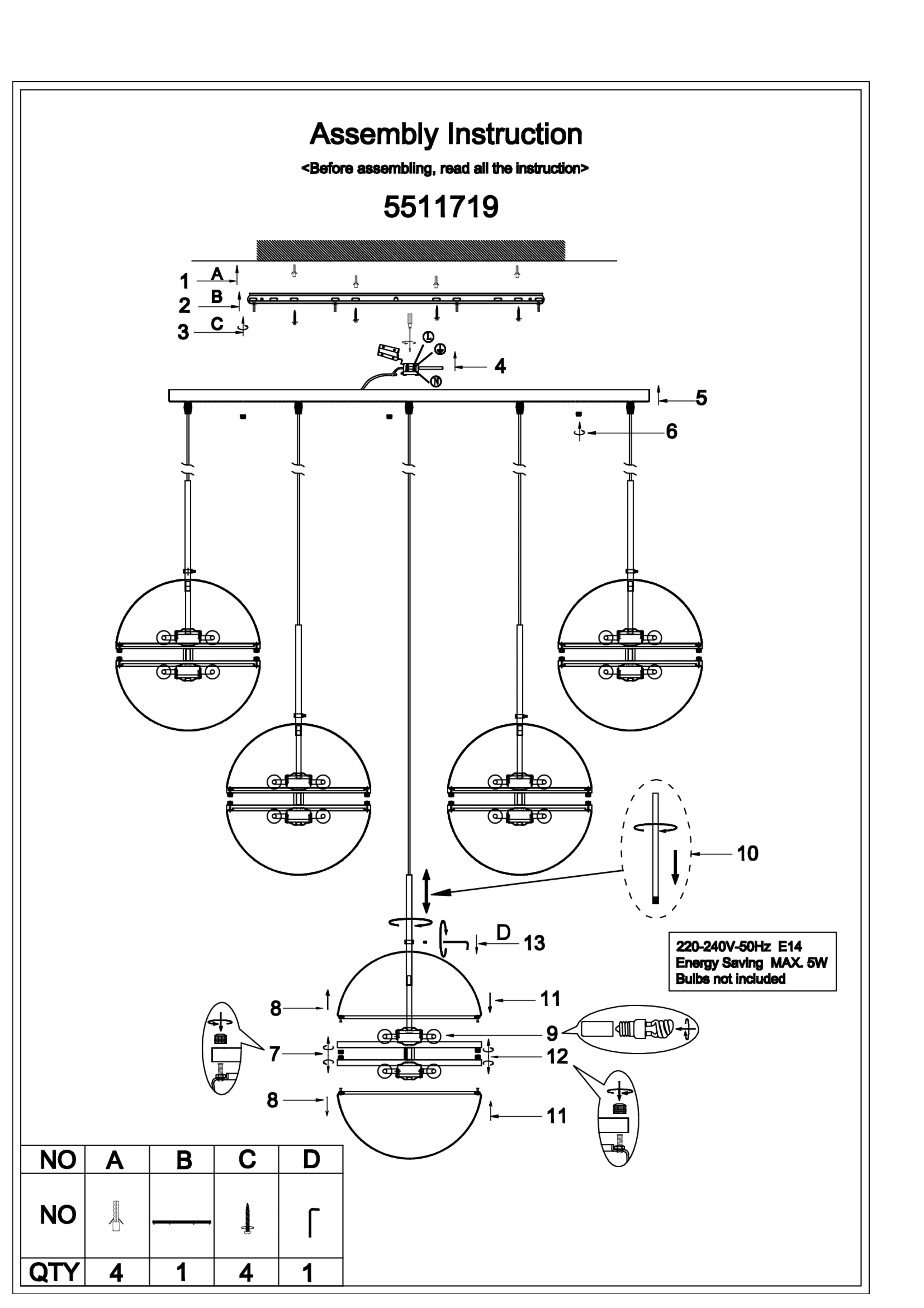 Assembly Instruction

<Before assembling, read all the instruction>

5511719

1 A

2 B

3 C

L

N

4

5

6

10

D 13

220-240V-50Hz E14
Energy Saving MAX. 5W
Bulbs not included

8

11

9

7

12

8

11

| NO | A | B | C | D |
|---|---|---|---|---|
| NO | | | | |
| QTY | 4 | 1 | 4 | 1 |